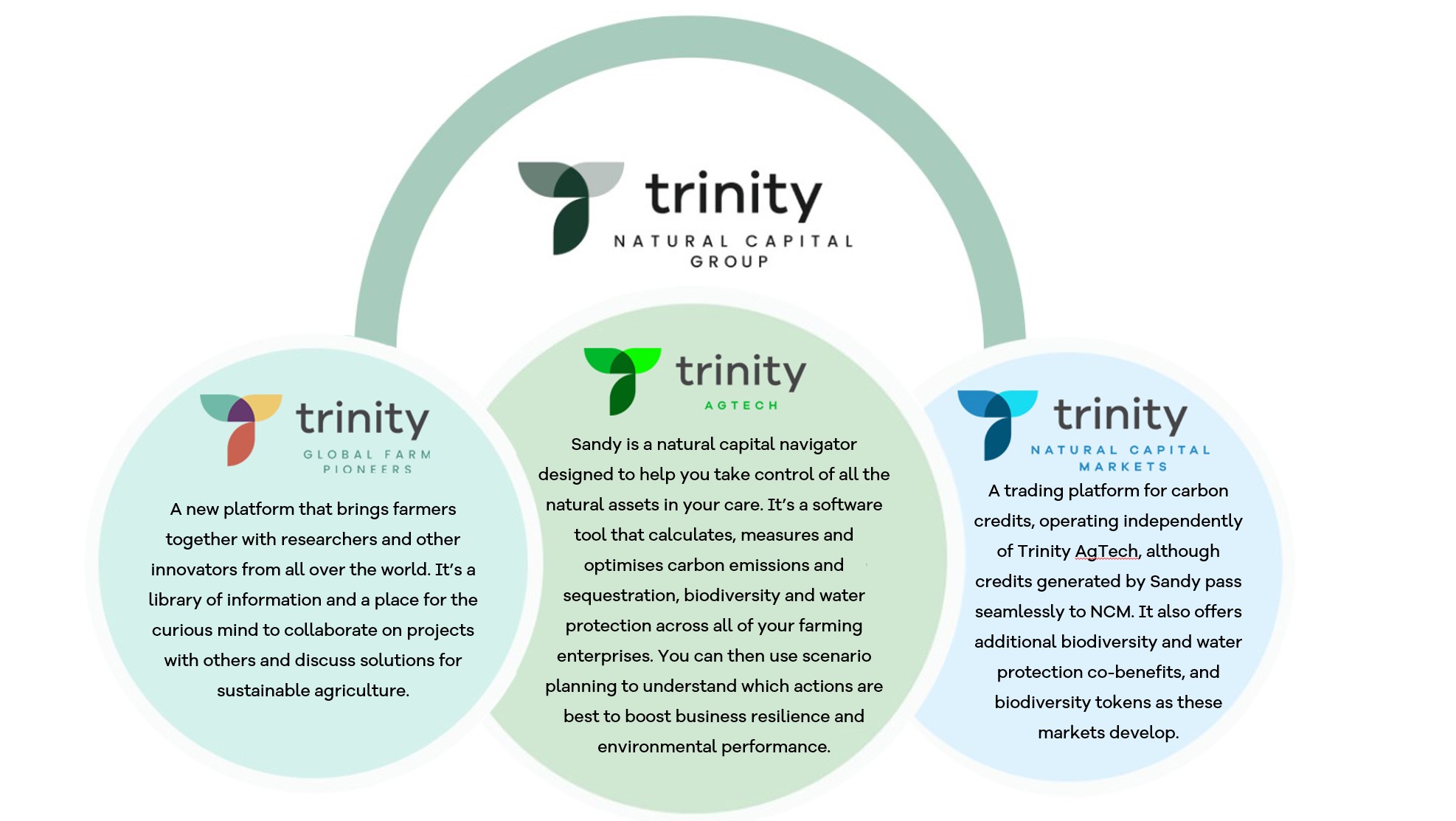 trinity
NATURAL CAPITAL GROUP

trinity
GLOBAL FARM PIONEERS

A new platform that brings farmers together with researchers and other innovators from all over the world. It's a library of information and a place for the curious mind to collaborate on projects with others and discuss solutions for sustainable agriculture.

trinity
AGTECH

Sandy is a natural capital navigator designed to help you take control of all the natural assets in your care. It's a software tool that calculates, measures and optimises carbon emissions and sequestration, biodiversity and water protection across all of your farming enterprises. You can then use scenario planning to understand which actions are best to boost business resilience and environmental performance.

trinity
NATURAL CAPITAL MARKETS

A trading platform for carbon credits, operating independently of Trinity AgTech, although credits generated by Sandy pass seamlessly to NCM. It also offers additional biodiversity and water protection co-benefits, and biodiversity tokens as these markets develop.